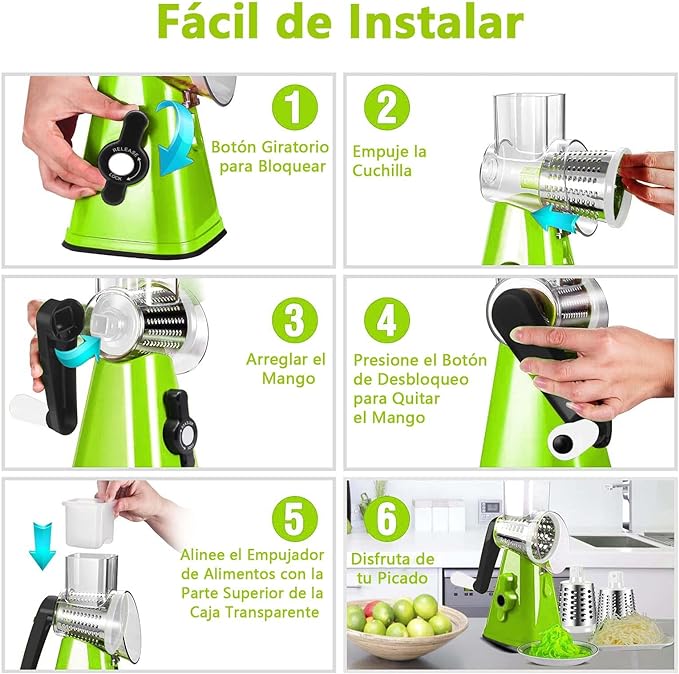 Fácil de Instalar

RELEASE
LOCK

1
Botón Giratorio para Bloquear

2
Empuje la Cuchilla

3
Arreglar el Mango

4
Presione el Botón de Desbloqueo para Quitar el Mango

5
Alinee el Empujador de Alimentos con la Parte Superior de la Caja Transparente

6
Disfruta de tu Picado